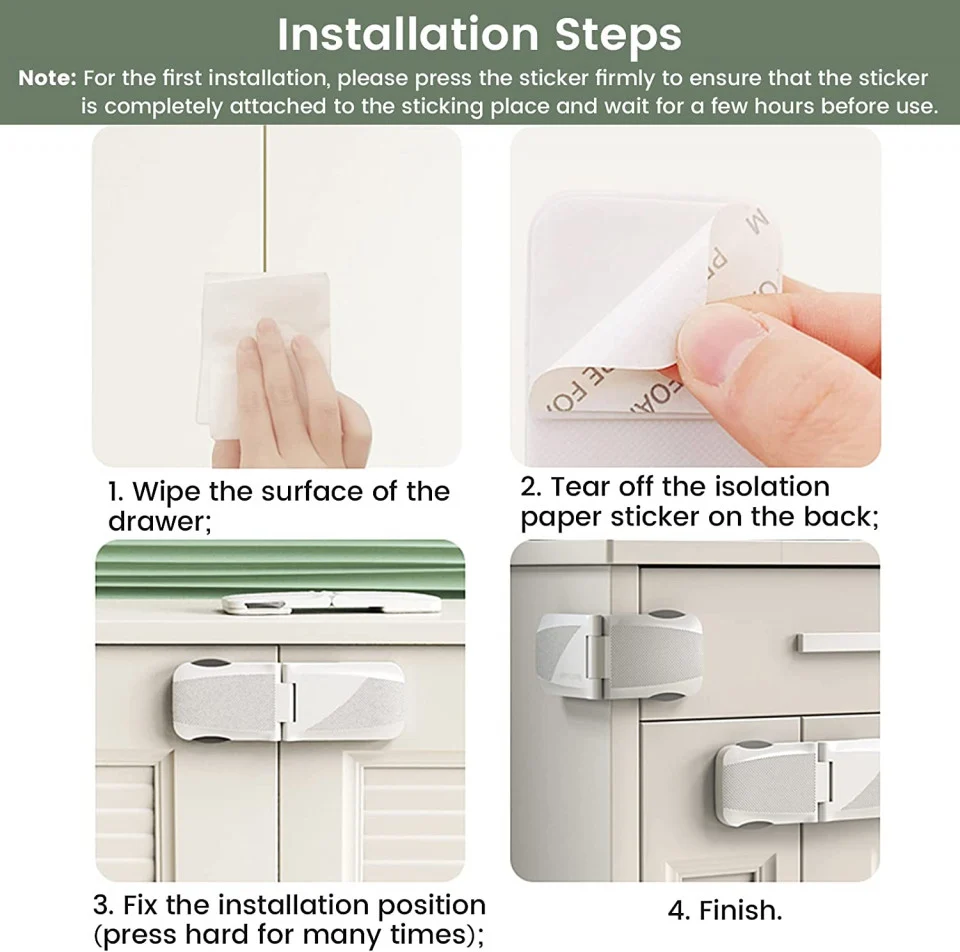 Installation Steps

Note: For the first installation, please press the sticker firmly to ensure that the sticker is completely attached to the sticking place and wait for a few hours before use.

1. Wipe the surface of the drawer;

2. Tear off the isolation paper sticker on the back;

3. Fix the installation position (press hard for many times);

4. Finish.