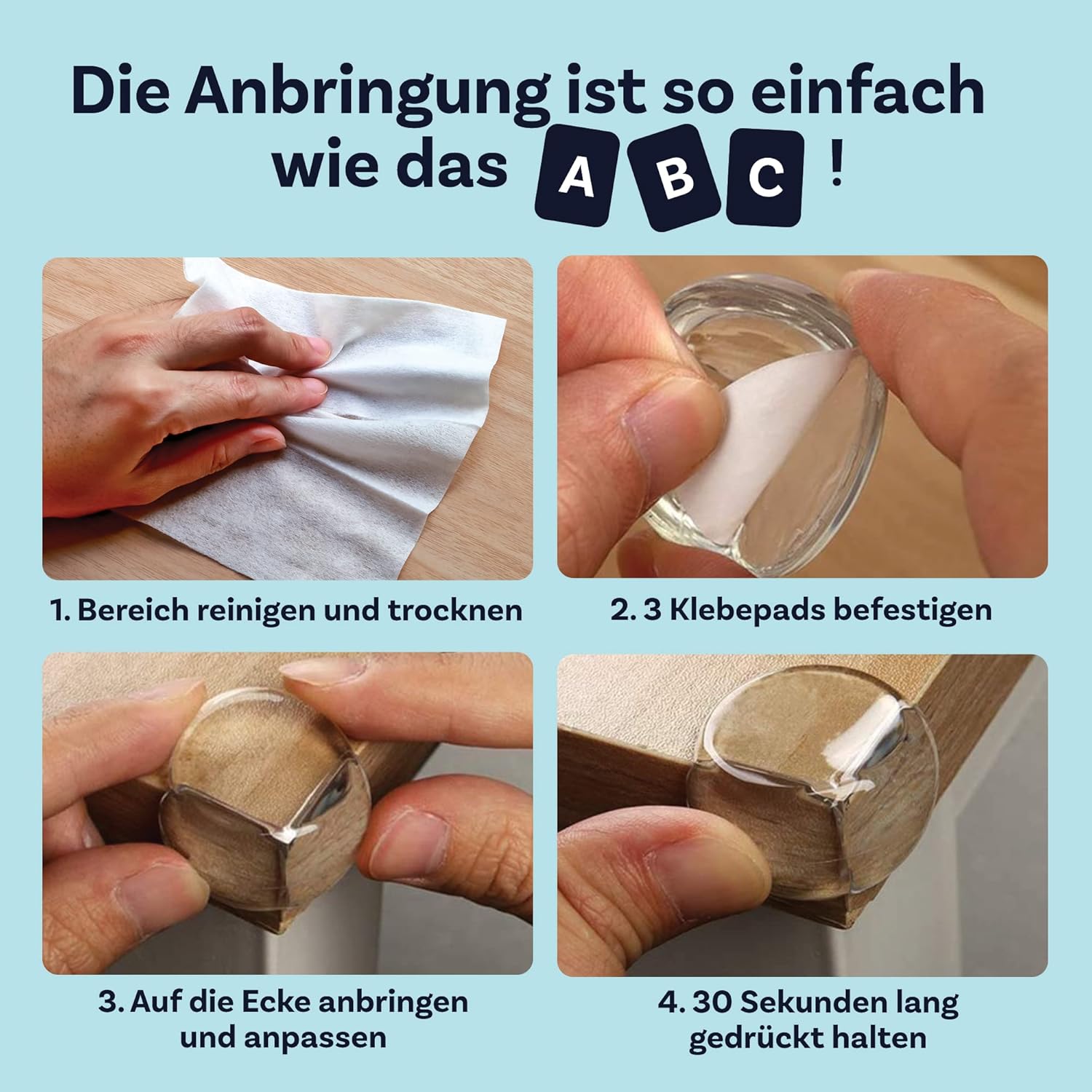 Die Anbringung ist so einfach wie das A B C !

1. Bereich reinigen und trocknen

2. 3 Klebepads befestigen

3. Auf die Ecke anbringen und anpassen

4. 30 Sekunden lang gedrückt halten