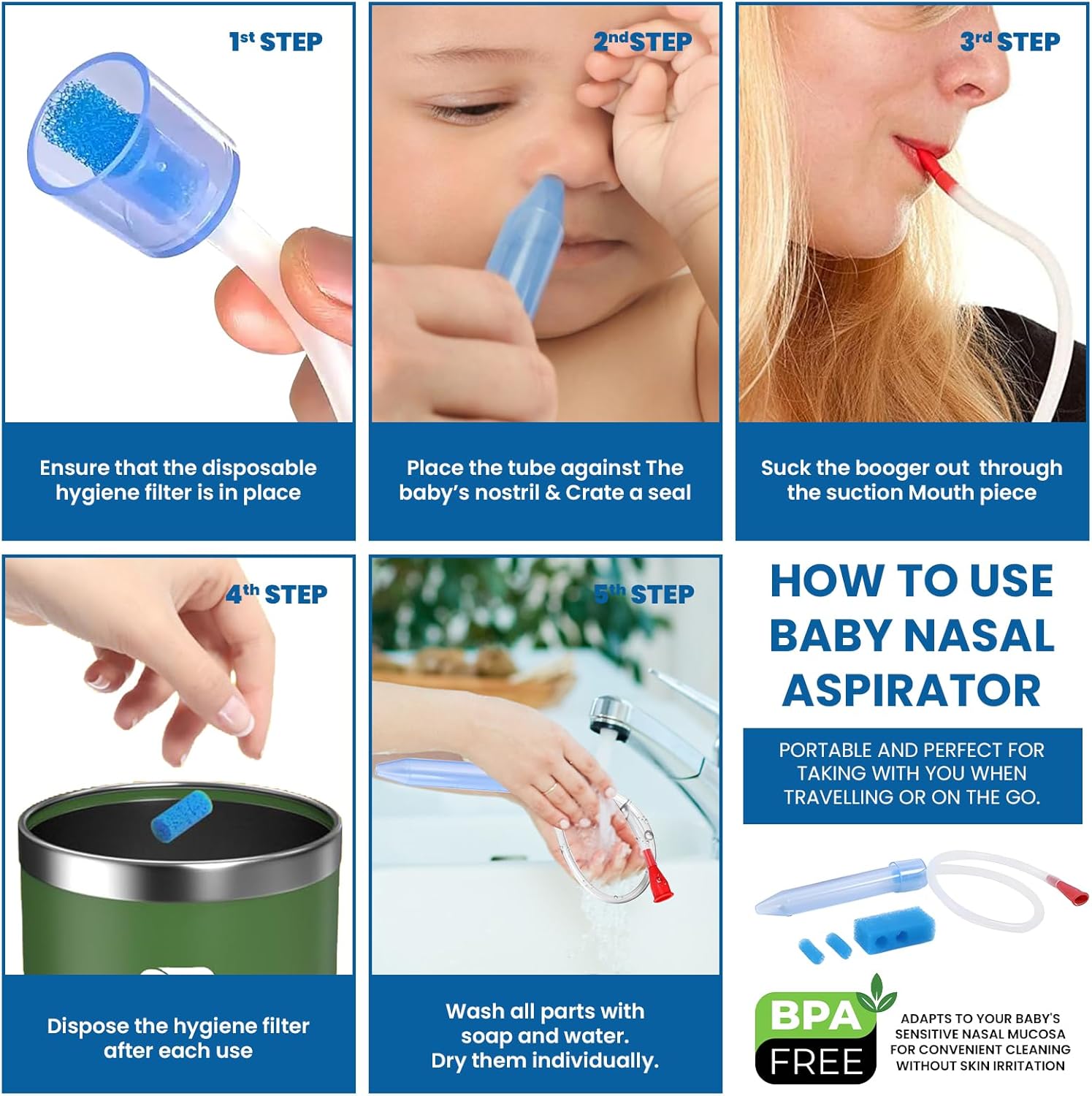 1st STEP

Ensure that the disposable hygiene filter is in place

2nd STEP

Place the tube against The baby's nostril & Crate a seal

3rd STEP

Suck the booger out through the suction Mouth piece

4th STEP

Dispose the hygiene filter after each use

5th STEP

Wash all parts with soap and water. Dry them individually.

HOW TO USE BABY NASAL ASPIRATOR

PORTABLE AND PERFECT FOR TAKING WITH YOU WHEN TRAVELLING OR ON THE GO.

BPA FREE

ADAPTS TO YOUR BABY'S SENSITIVE NASAL MUCOSA FOR CONVENIENT CLEANING WITHOUT SKIN IRRITATION