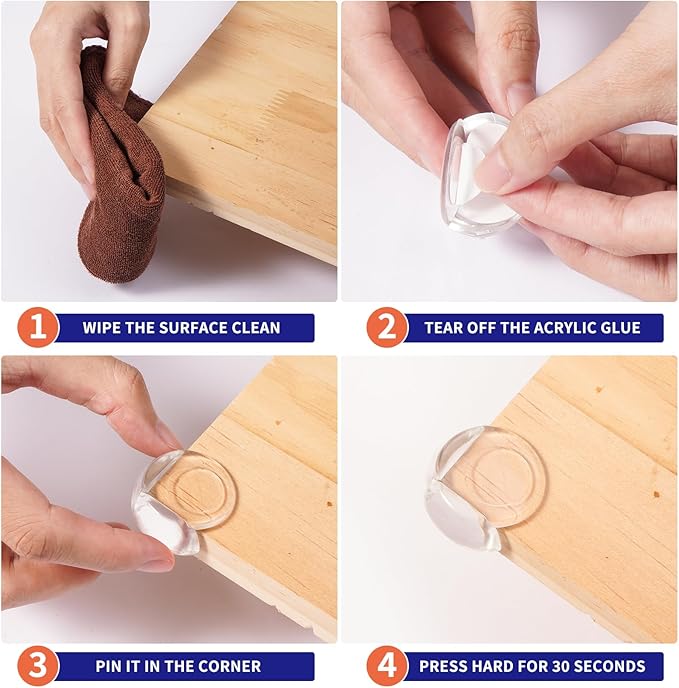 1 WIPE THE SURFACE CLEAN

2 TEAR OFF THE ACRYLIC GLUE

3 PIN IT IN THE CORNER

4 PRESS HARD FOR 30 SECONDS