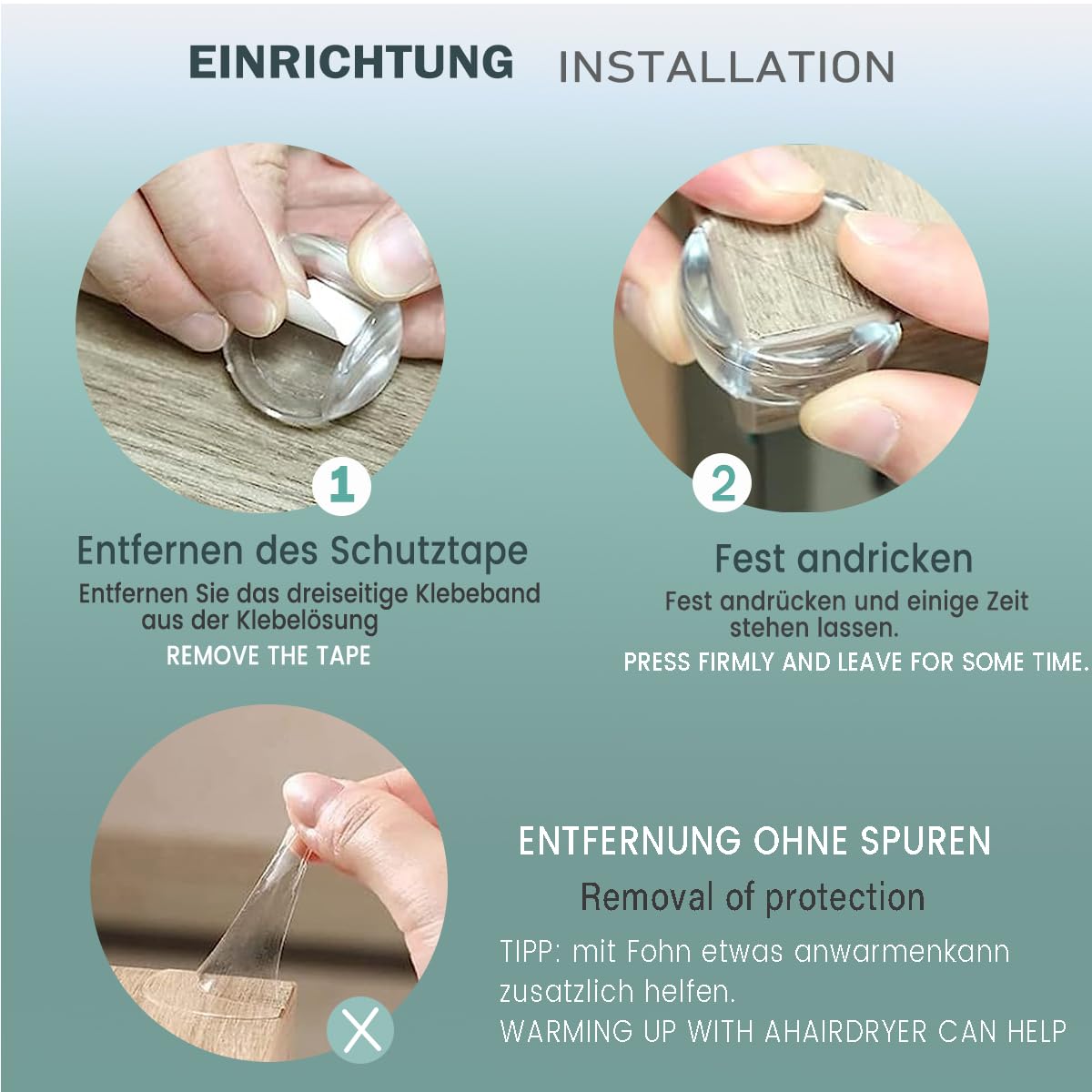 EINRICHTUNG INSTALLATION

1

Entfernen des Schutztape

Entfernen Sie das dreiseitige Klebeband aus der Klebelösung

REMOVE THE TAPE

2

Fest andricken

Fest andrücken und einige Zeit stehen lassen.

PRESS FIRMLY AND LEAVE FOR SOME TIME.

ENTFERNUNG OHNE SPUREN

Removal of protection

TIPP: mit Fohn etwas anwarmenkann zusatzlich helfen.

WARMING UP WITH AHAIRDRYER CAN HELP