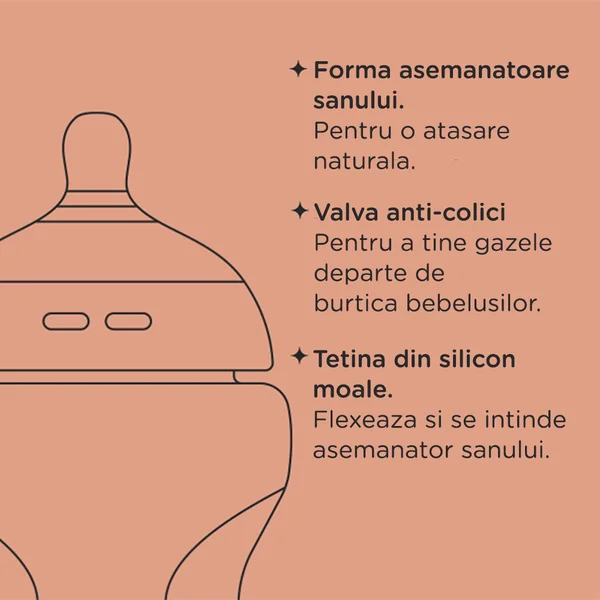 ✦ Forma asemanatoare sanului.
Pentru o atasare naturala.

✦ Valva anti-colici
Pentru a tine gazele departe de burtica bebelusilor.

✦ Tetina din silicon moale.
Flexeaza si se intinde asemanator sanului.