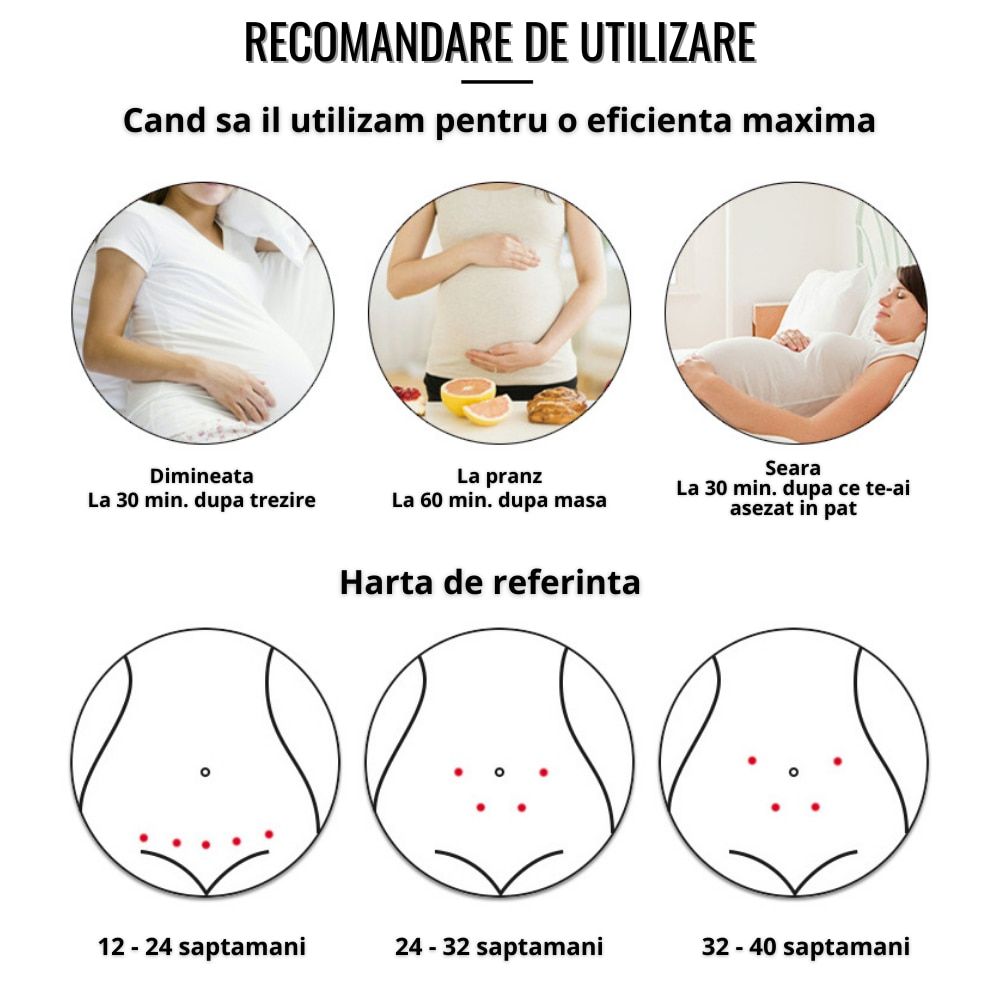 RECOMANDARE DE UTILIZARE

Cand sa il utilizam pentru o eficienta maxima

Dimineata
La 30 min. dupa trezire

La pranz
La 60 min. dupa masa

Seara
La 30 min. dupa ce te-ai asezat in pat

Harta de referinta

12 - 24 saptamani

24 - 32 saptamani

32 - 40 saptamani