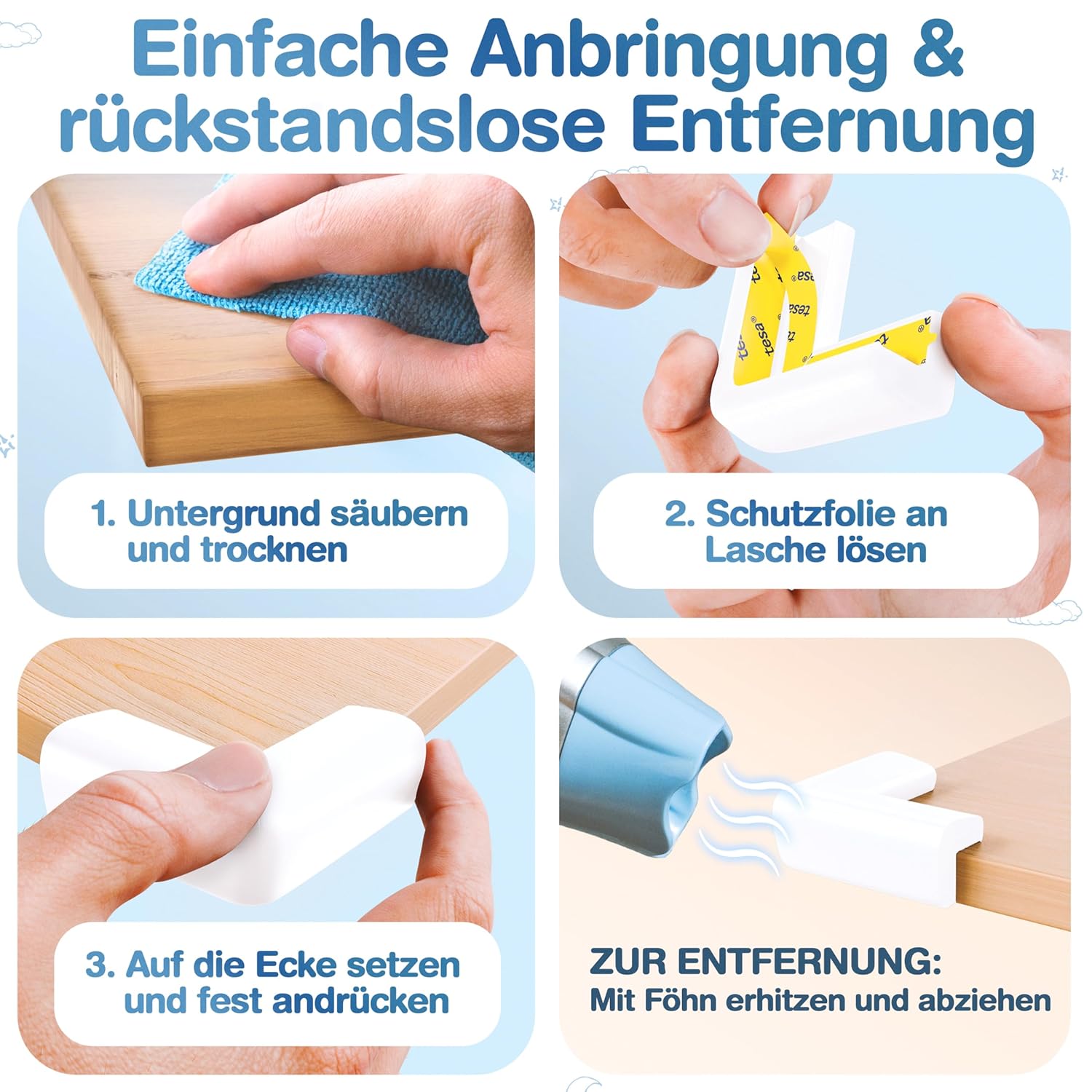 Einfache Anbringung & rückstandslose Entfernung

tesa®
tesa®
tesa®

1. Untergrund säubern und trocknen

2. Schutzfolie an Lasche lösen

3. Auf die Ecke setzen und fest andrücken

ZUR ENTFERNUNG:
Mit Föhn erhitzen und abziehen