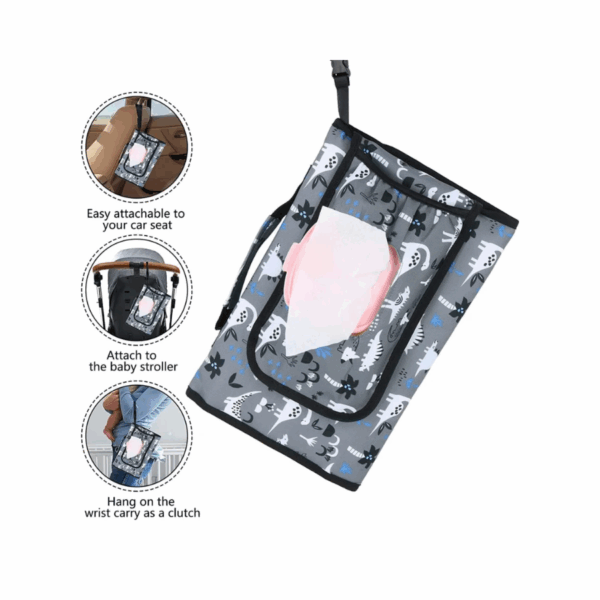 Easy attachable to your car seat

Attach to the baby stroller

Hang on the wrist carry as a clutch